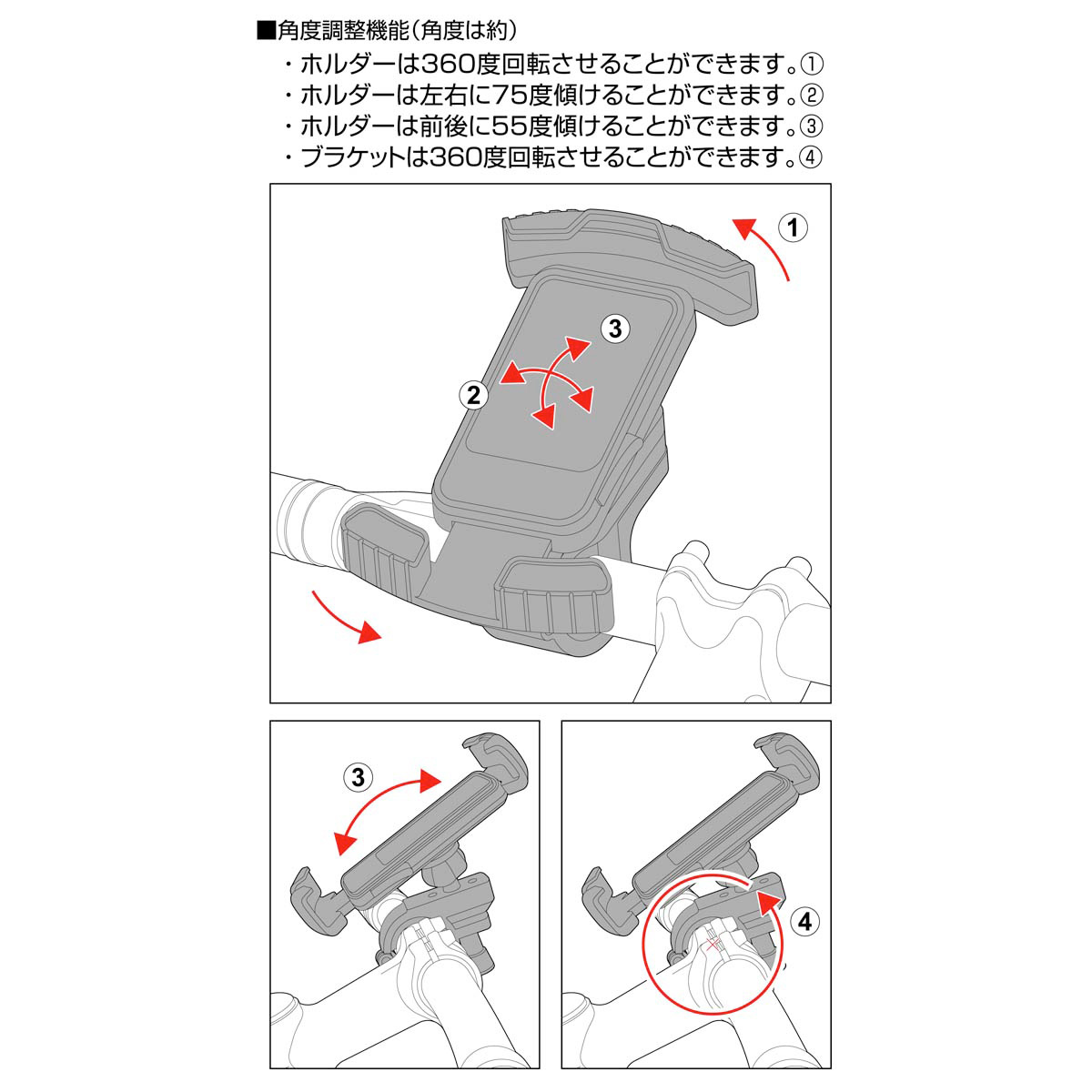 ■角度調整機能(角度は約)
・ホルダーは360度回転させることができます。①
・ホルダーは左右に75度傾けることができます。②
・ホルダーは前後に55度傾けることができます。③
・ブラケットは360度回転させることができます。④

1
3
2

3

4